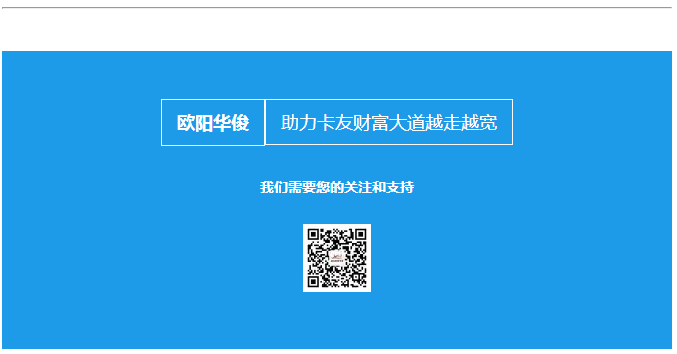 欧阳华俊 助力卡友财富大道越走越宽

我们需要您的关注和支持